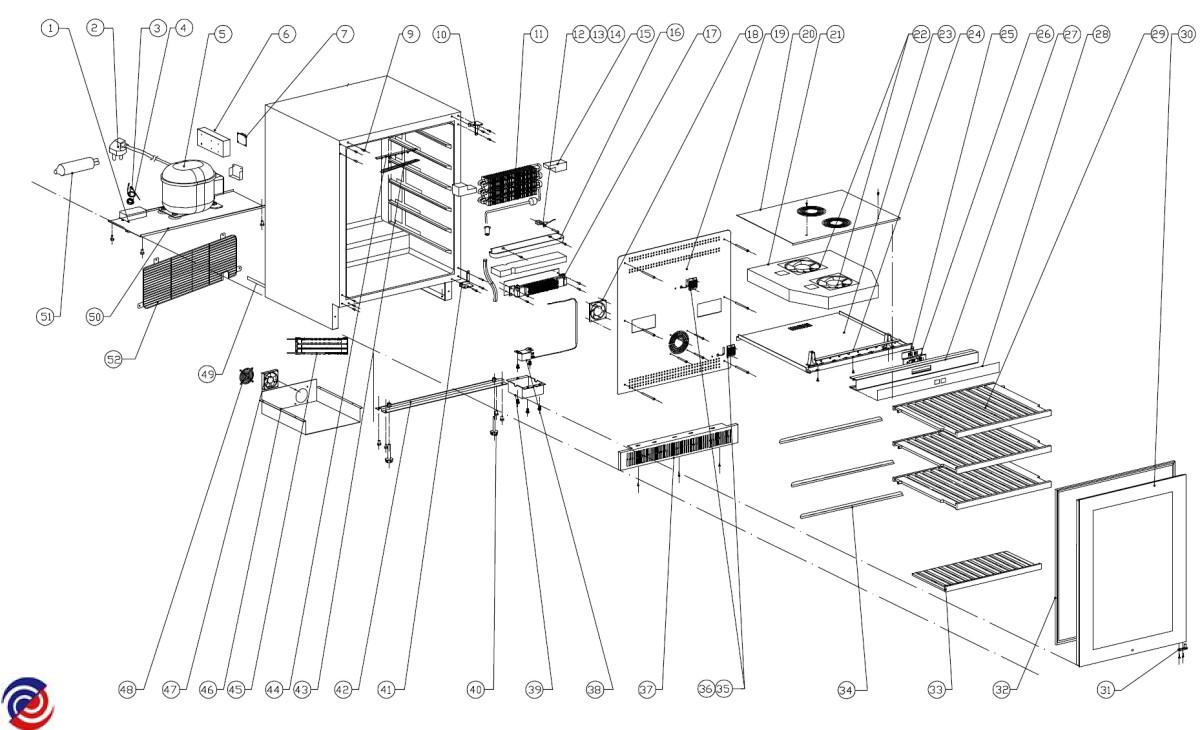 1 2 3 4 5 6 7 9 10 11 12 13 14 15 16 17 18 19 20 21 22 23 24 25 26 27 28 29 30

51 50 52 49

48 47 46 45 44 43 42 41 40 39 38 37 36 35 34 33 32 31